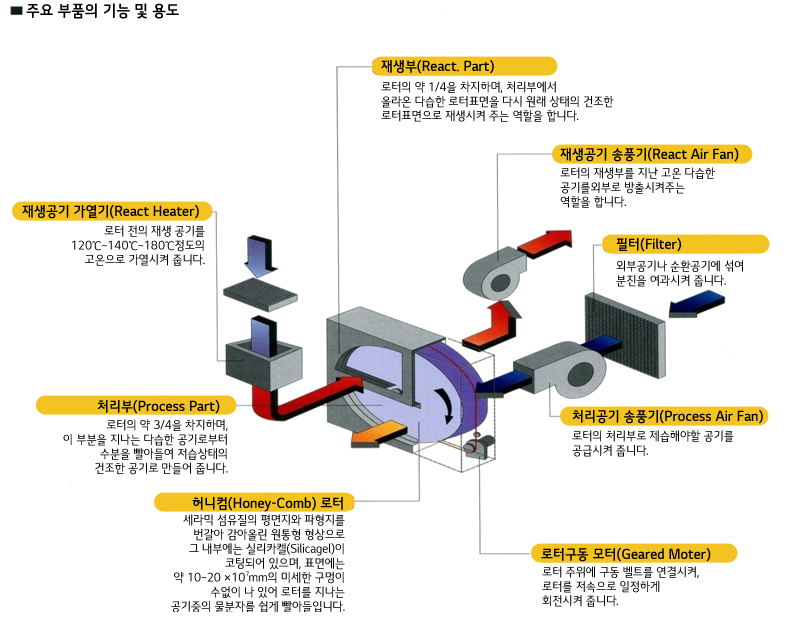 ■ 주요 부품의 기능 및 용도

재생부(React. Part)
로터의 약 1/4을 차지하며, 처리부에서 올라온 다습한 로터표면을 다시 원래 상태의 건조한 로터표면으로 재생시켜 주는 역할을 합니다.

재생공기 송풍기(React Air Fan)
로터의 재생부를 지난 고온 다습한 공기를외부로 방출시켜주는 역할을 합니다.

재생공기 가열기(React Heater)
로터 전의 재생 공기를 120℃~140℃~180℃정도의 고온으로 가열시켜 줍니다.

필터(Filter)
외부공기나 순환공기에 섞여 분진을 여과시켜 줍니다.

처리부(Process Part)
로터의 약 3/4을 차지하며, 이 부분을 지나는 다습한 공기로부터 수분을 빨아들여 저습상태의 건조한 공기로 만들어 줍니다.

처리공기 송풍기(Process Air Fan)
로터의 처리부로 제습해야할 공기를 공급시켜 줍니다.

허니컴(Honey-Comb) 로터
세라믹 섬유질의 평면지와 파형지를 번갈아 감아올린 원통형 형상으로 그 내부에는 실리카겔(Silicagel)이 코팅되어 있으며, 표면에는 약 10~20 ×10$^7$mm의 미세한 구멍이 수없이 나 있어 로터를 지나는 공기중의 물분자를 쉽게 빨아들입니다.

로터구동 모터(Geared Moter)
로터 주위에 구동 벨트를 연결시켜, 로터를 저속으로 일정하게 회전시켜 줍니다.