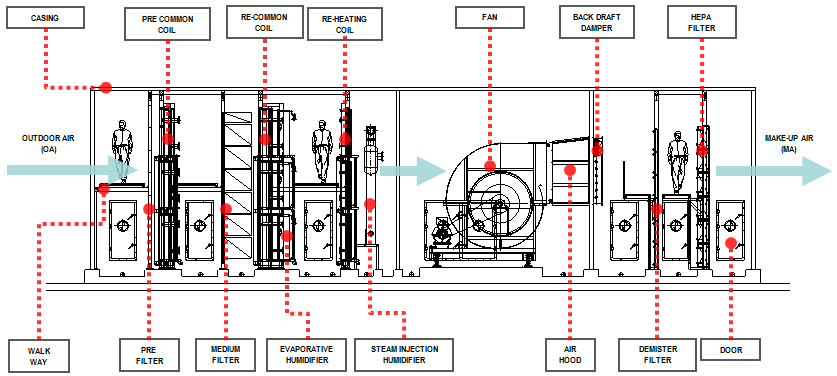 CASING

PRE COMMON COIL

RE-COMMON COIL

RE-HEATING COIL

FAN

BACK DRAFT DAMPER

HEPA FILTER

OUTDOOR AIR (OA)

MAKE-UP AIR (MA)

WALK WAY

PRE FILTER

MEDIUM FILTER

EVAPORATIVE HUMIDIFIER

STEAM INJECTION HUMIDIFIER

AIR HOOD

DEMISTER FILTER

DOOR